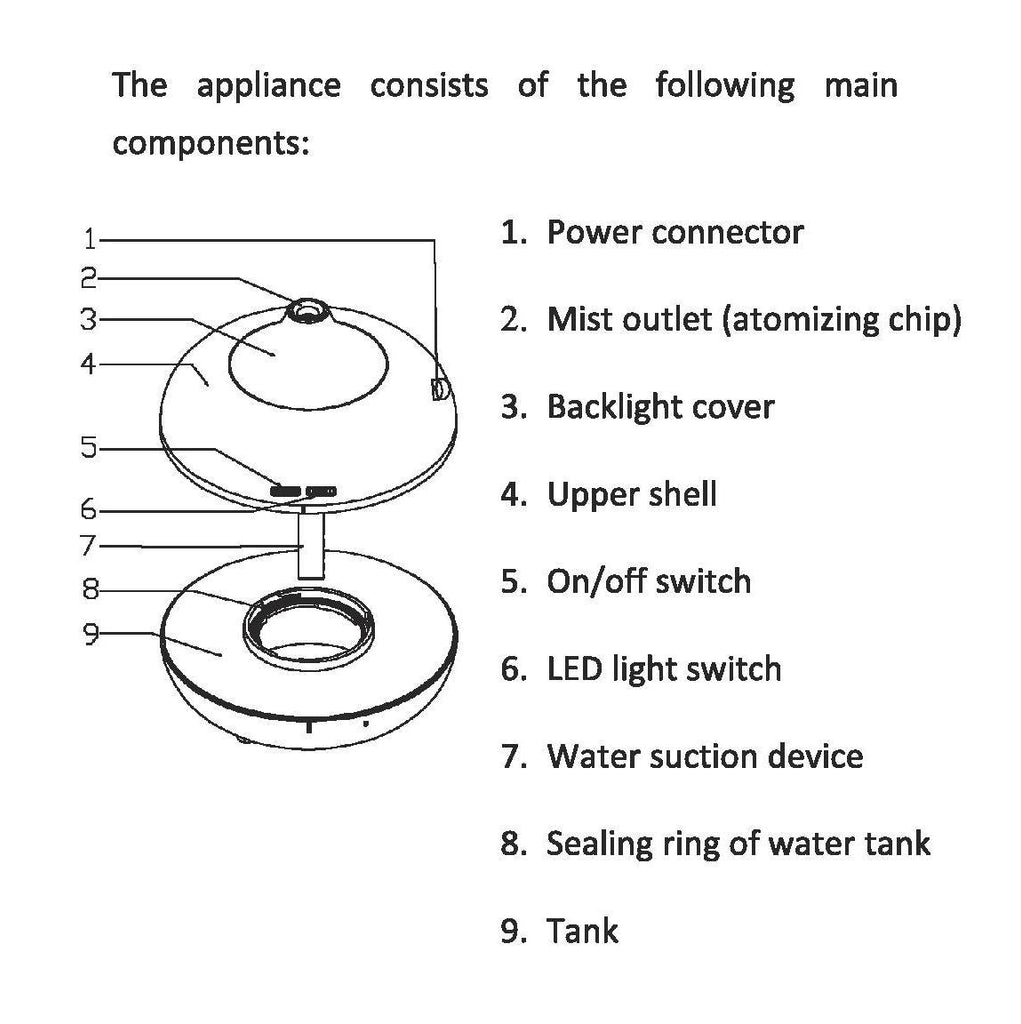 The appliance consists of the following main components:

1
2
3
4
5
6
7
8
9

1. Power connector

2. Mist outlet (atomizing chip)

3. Backlight cover

4. Upper shell

5. On/off switch

6. LED light switch

7. Water suction device

8. Sealing ring of water tank

9. Tank