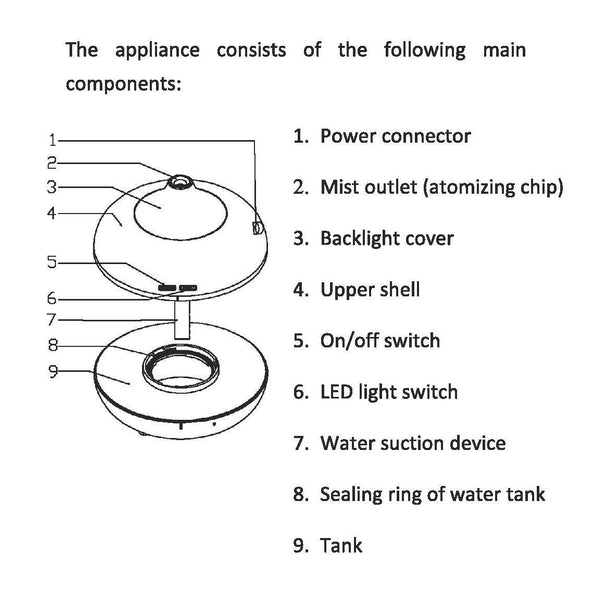 The appliance consists of the following main components:

1
2
3
4
5
6
7
8
9

1. Power connector
2. Mist outlet (atomizing chip)
3. Backlight cover
4. Upper shell
5. On/off switch
6. LED light switch
7. Water suction device
8. Sealing ring of water tank
9. Tank